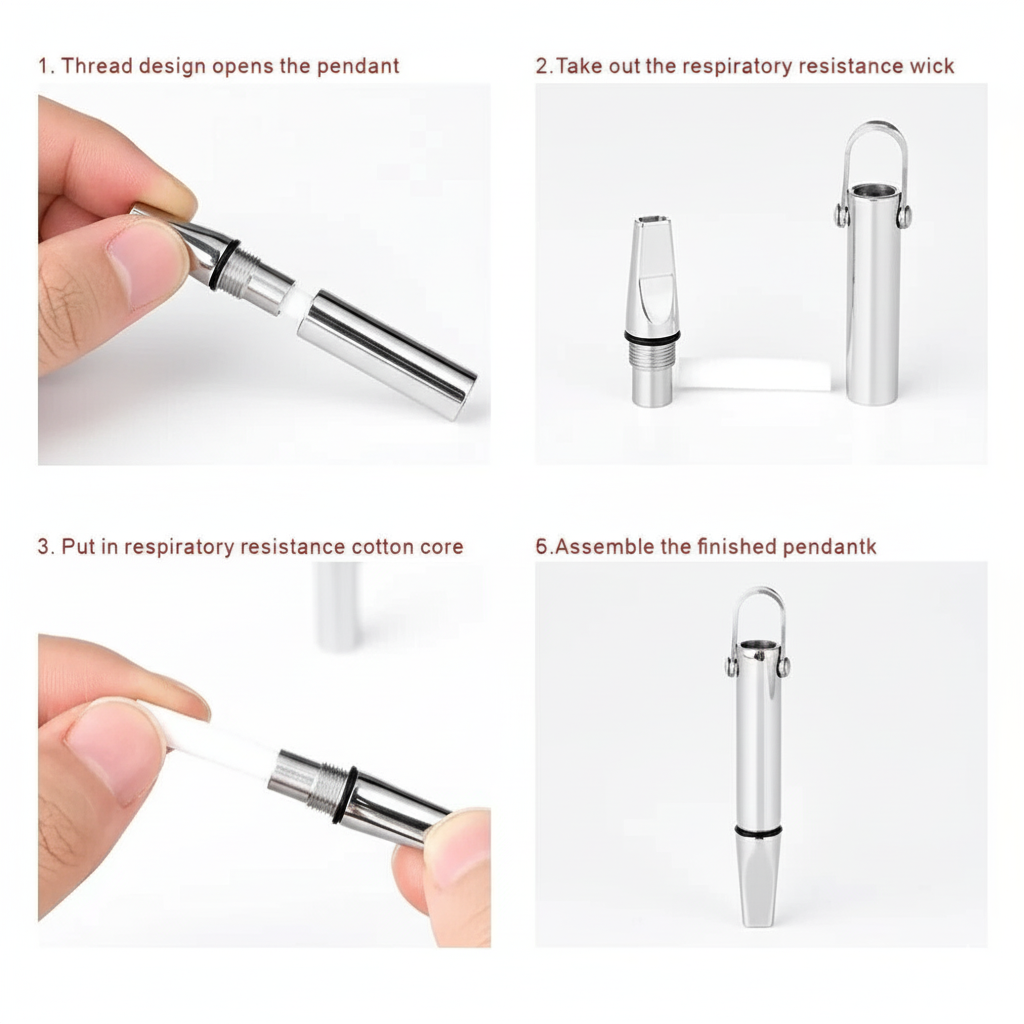 1. Thread design opens the pendant

2.Take out the respiratory resistance wick

3. Put in respiratory resistance cotton core

6.Assemble the finished pendantk